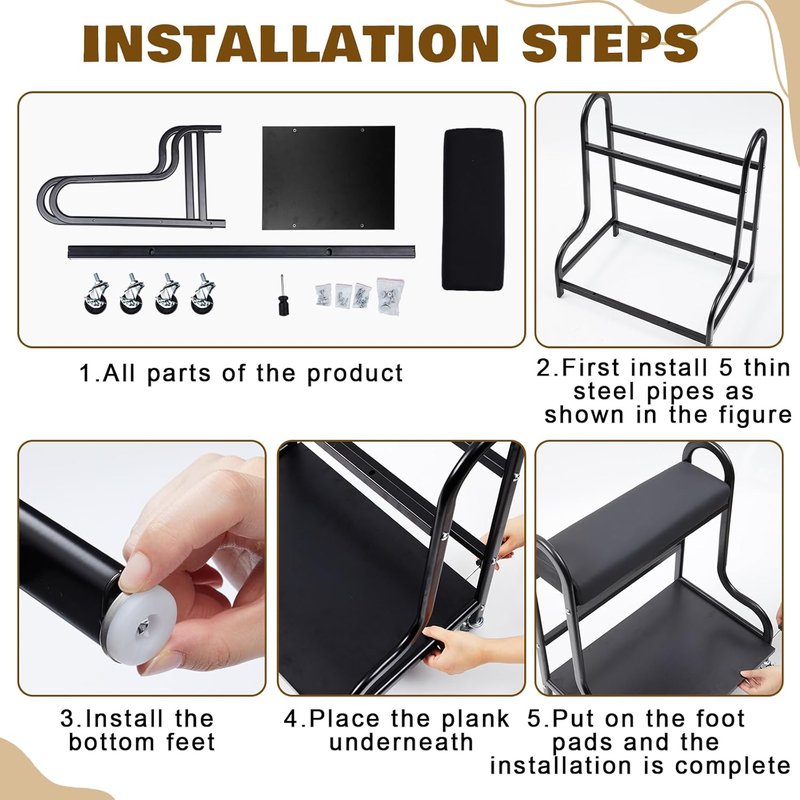 INSTALLATION STEPS

1.All parts of the product

2.First install 5 thin steel pipes as shown in the figure

3.Install the bottom feet

4.Place the plank underneath

5.Put on the foot pads and the installation is complete