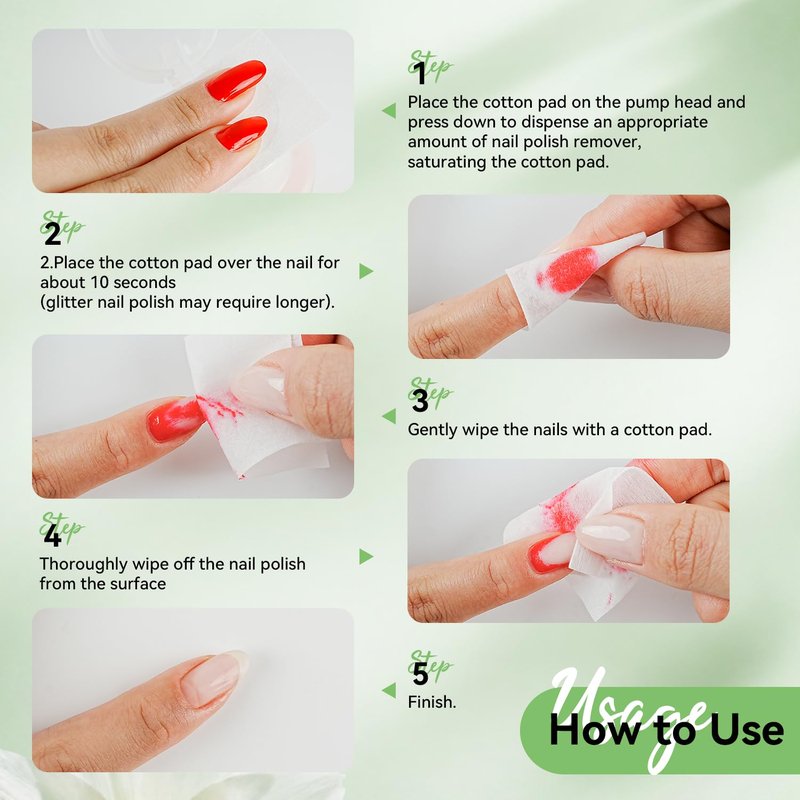 Step 1
Place the cotton pad on the pump head and press down to dispense an appropriate amount of nail polish remover, saturating the cotton pad.

Step 2
2.Place the cotton pad over the nail for about 10 seconds (glitter nail polish may require longer).

Step 3
Gently wipe the nails with a cotton pad.

Step 4
Thoroughly wipe off the nail polish from the surface

Step 5
Finish.

Usage
How to Use