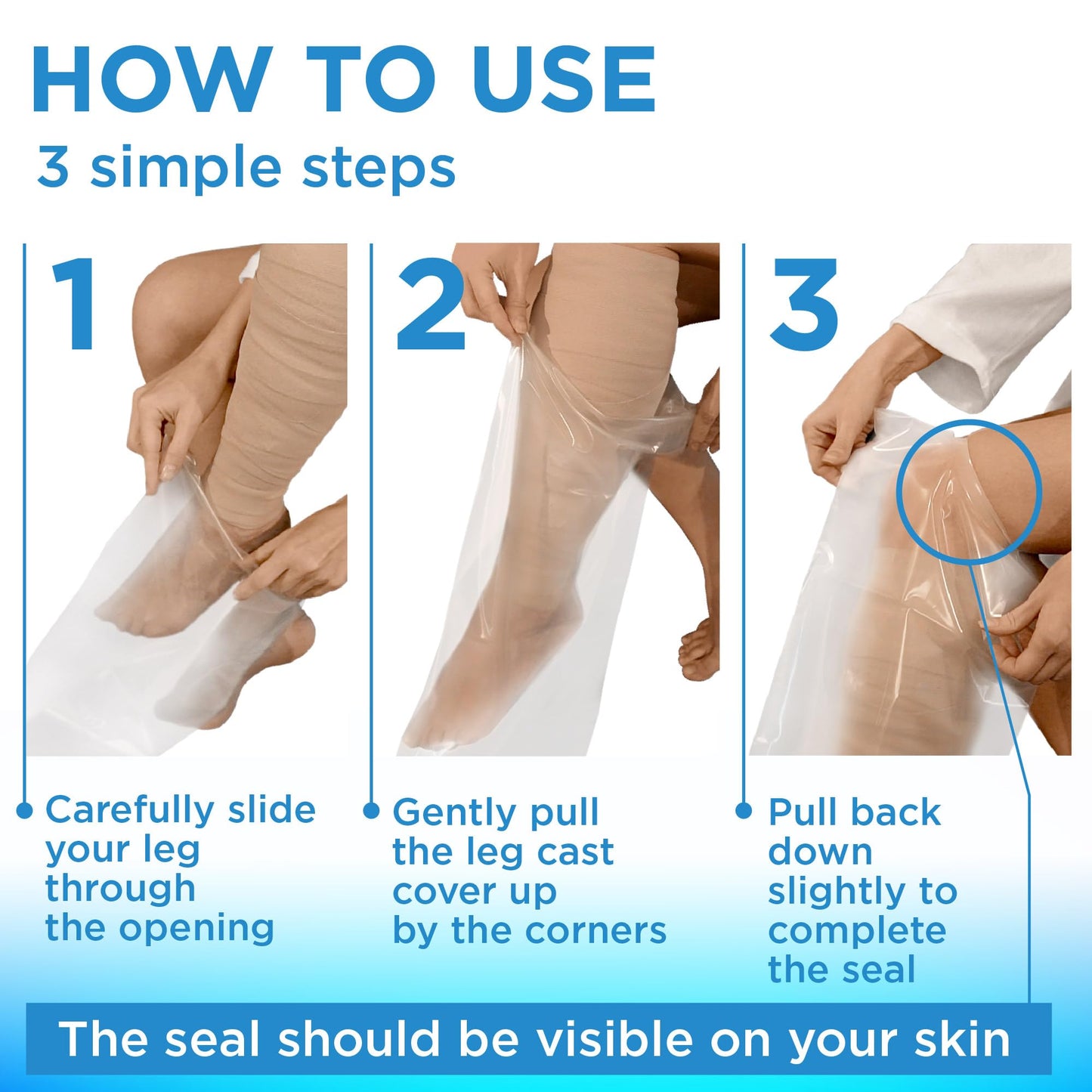 HOW TO USE
3 simple steps

1

Carefully slide your leg through the opening

2

Gently pull the leg cast cover up by the corners

3

Pull back down slightly to complete the seal

The seal should be visible on your skin