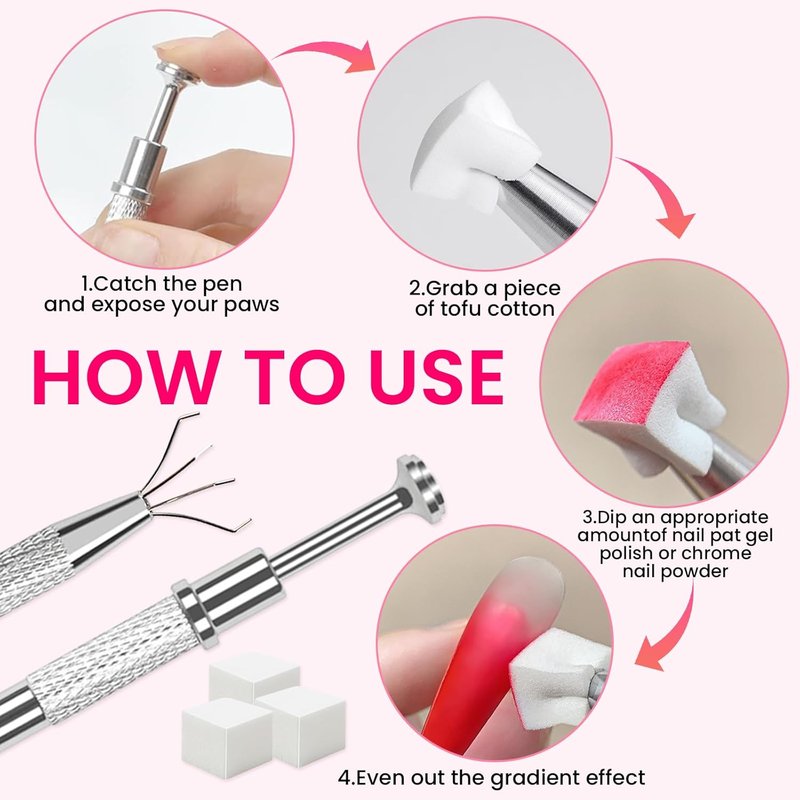 1.Catch the pen and expose your paws

2.Grab a piece of tofu cotton

HOW TO USE

3.Dip an appropriate amountof nail pat gel polish or chrome nail powder

4.Even out the gradient effect