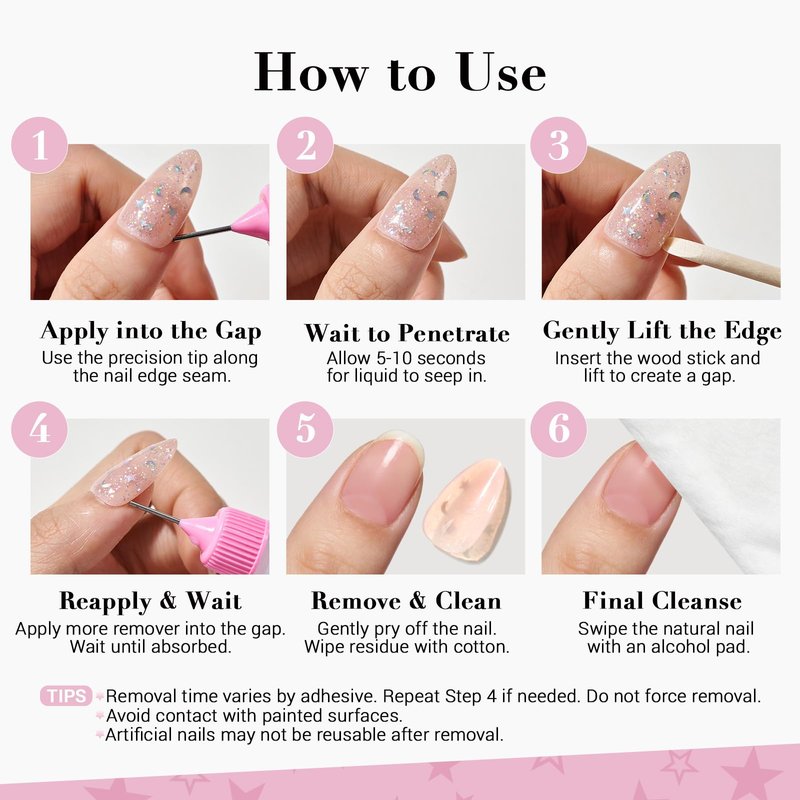 How to Use

1
Apply into the Gap
Use the precision tip along the nail edge seam.

2
Wait to Penetrate
Allow 5-10 seconds for liquid to seep in.

3
Gently Lift the Edge
Insert the wood stick and lift to create a gap.

4
Reapply & Wait
Apply more remover into the gap. Wait until absorbed.

5
Remove & Clean
Gently pry off the nail. Wipe residue with cotton.

6
Final Cleanse
Swipe the natural nail with an alcohol pad.

TIPS Removal time varies by adhesive. Repeat Step 4 if needed. Do not force removal.
Avoid contact with painted surfaces.
Artificial nails may not be reusable after removal.