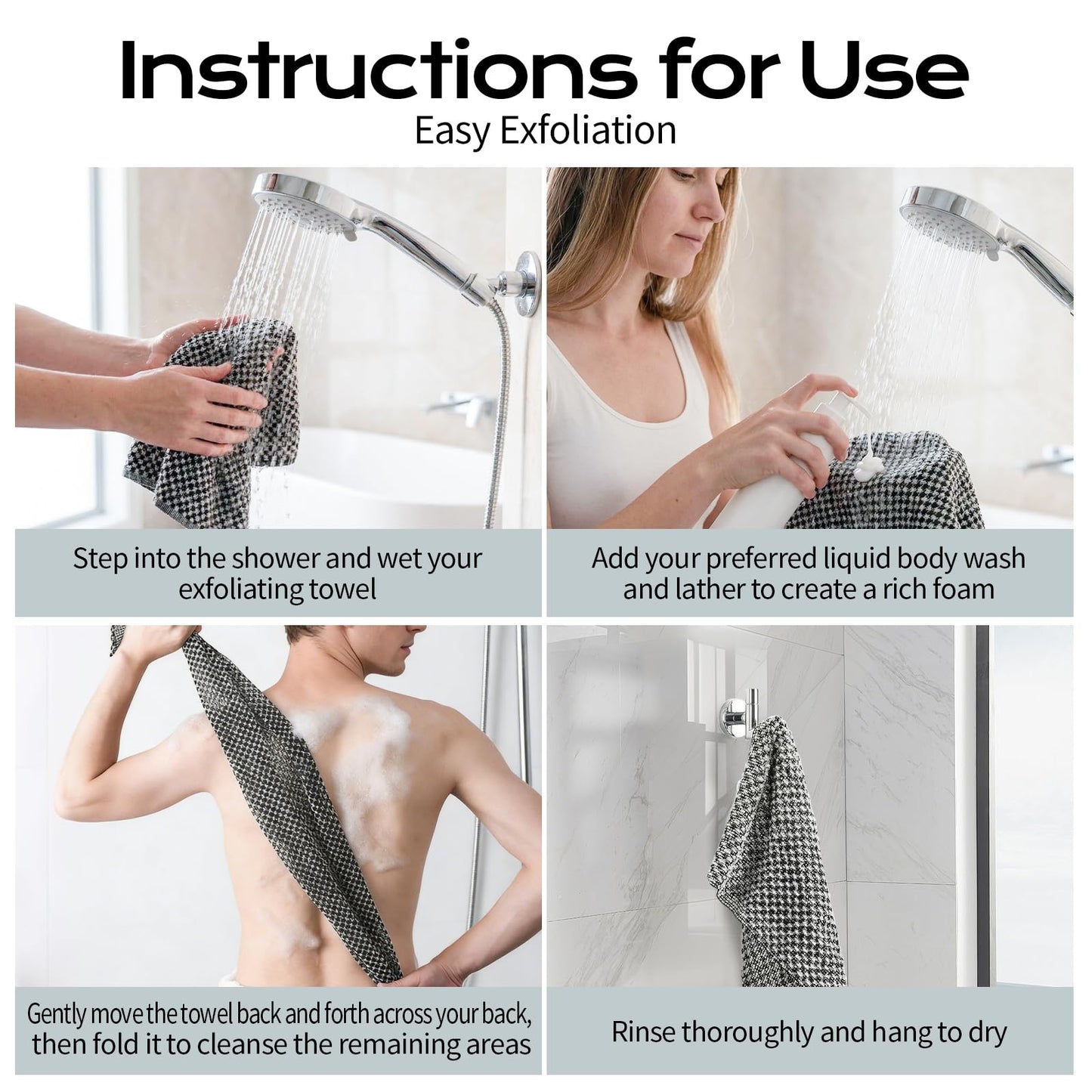 Instructions for Use

Easy Exfoliation

Step into the shower and wet your exfoliating towel

Add your preferred liquid body wash and lather to create a rich foam

Gently move the towel back and forth across your back, then fold it to cleanse the remaining areas

Rinse thoroughly and hang to dry