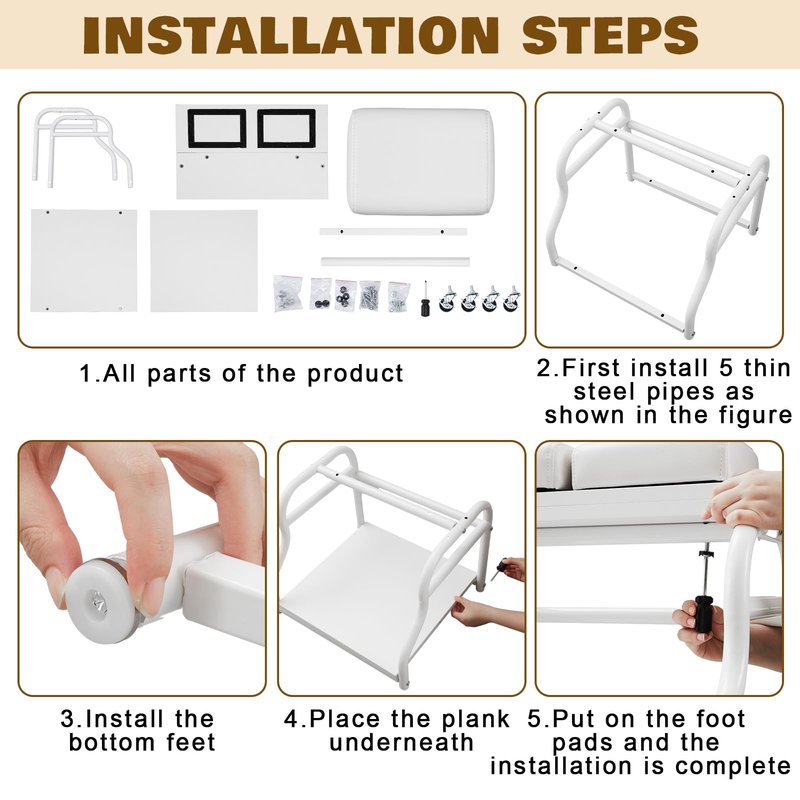 INSTALLATION STEPS

1.All parts of the product

2.First install 5 thin steel pipes as shown in the figure

3.Install the bottom feet

4.Place the plank underneath

5.Put on the foot pads and the installation is complete