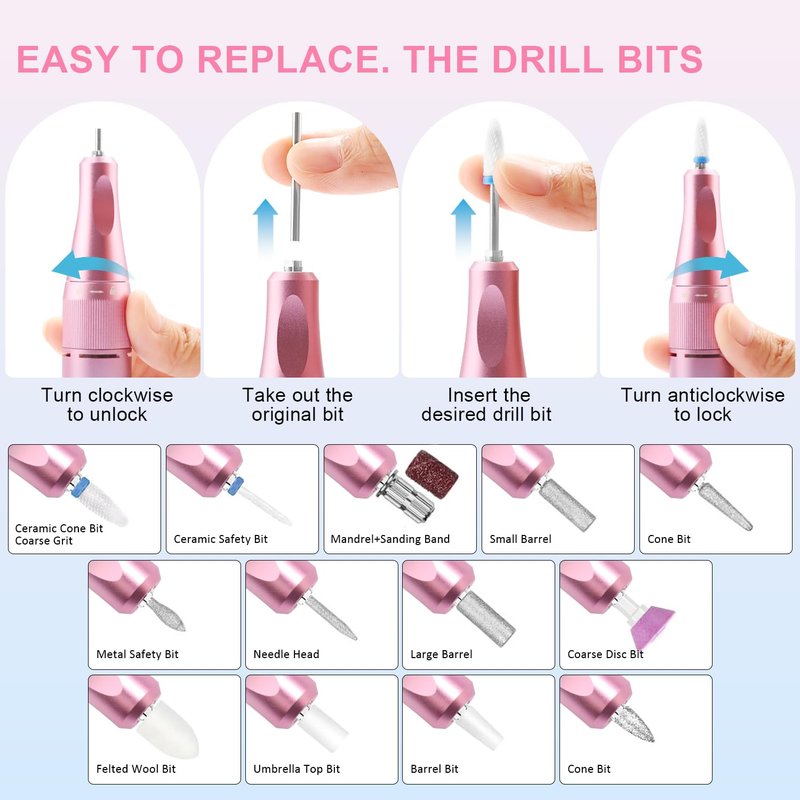 EASY TO REPLACE. THE DRILL BITS

Turn clockwise to unlock

Take out the original bit

Insert the desired drill bit

Turn anticlockwise to lock

Ceramic Cone Bit Coarse Grit

Ceramic Safety Bit

Mandrel+Sanding Band

Small Barrel

Cone Bit

Metal Safety Bit

Needle Head

Large Barrel

Coarse Disc Bit

Felted Wool Bit

Umbrella Top Bit

Barrel Bit

Cone Bit