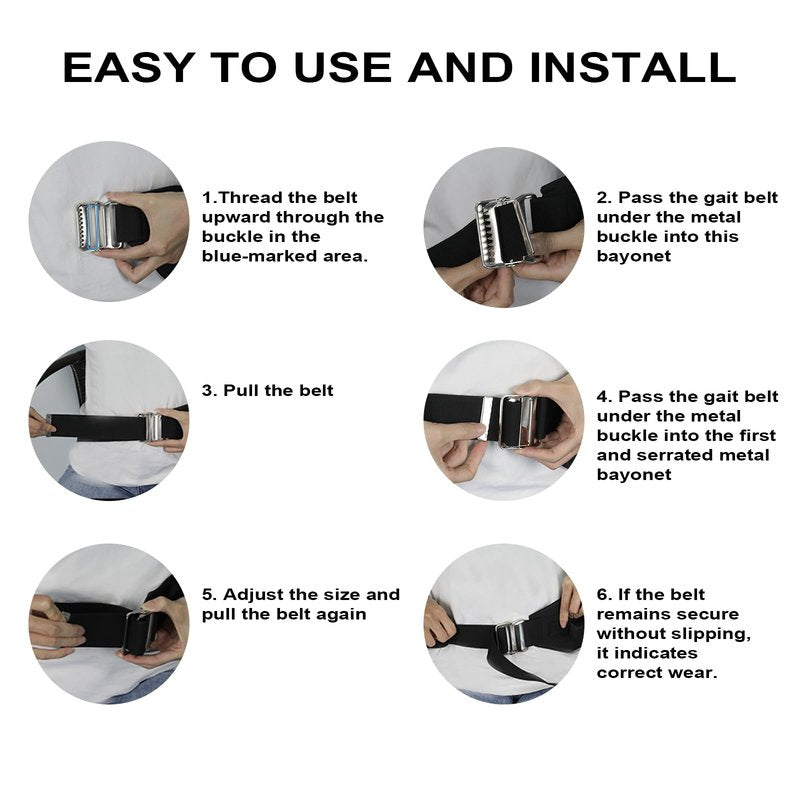 EASY TO USE AND INSTALL

1.Thread the belt upward through the buckle in the blue-marked area.

2. Pass the gait belt under the metal buckle into this bayonet

3. Pull the belt

4. Pass the gait belt under the metal buckle into the first and serrated metal bayonet

5. Adjust the size and pull the belt again

6. If the belt remains secure without slipping, it indicates correct wear.