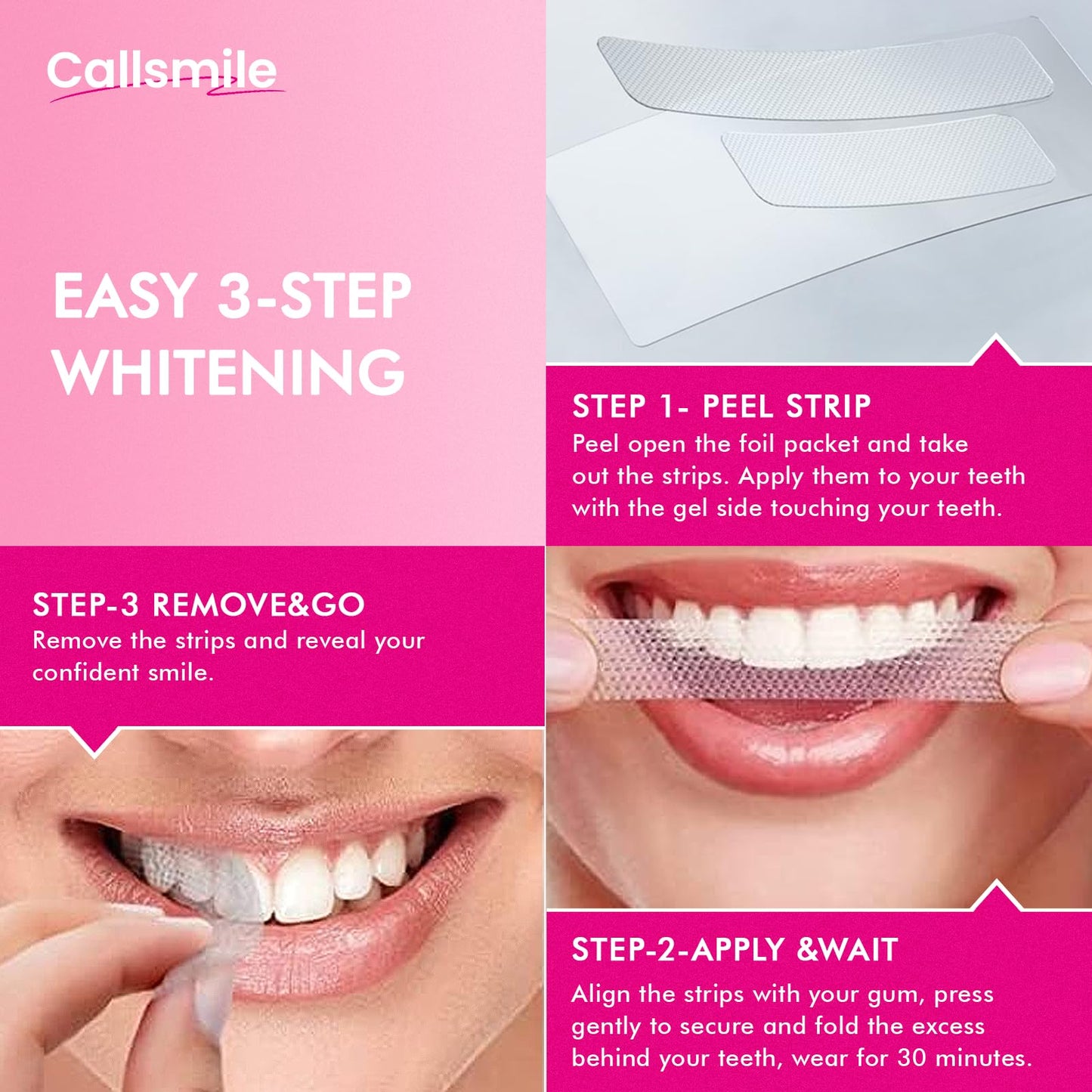 Callsmile

EASY 3-STEP WHITENING

STEP 1- PEEL STRIP
Peel open the foil packet and take out the strips. Apply them to your teeth with the gel side touching your teeth.

STEP-3 REMOVE&GO
Remove the strips and reveal your confident smile.

STEP-2-APPLY &WAIT
Align the strips with your gum, press gently to secure and fold the excess behind your teeth, wear for 30 minutes.