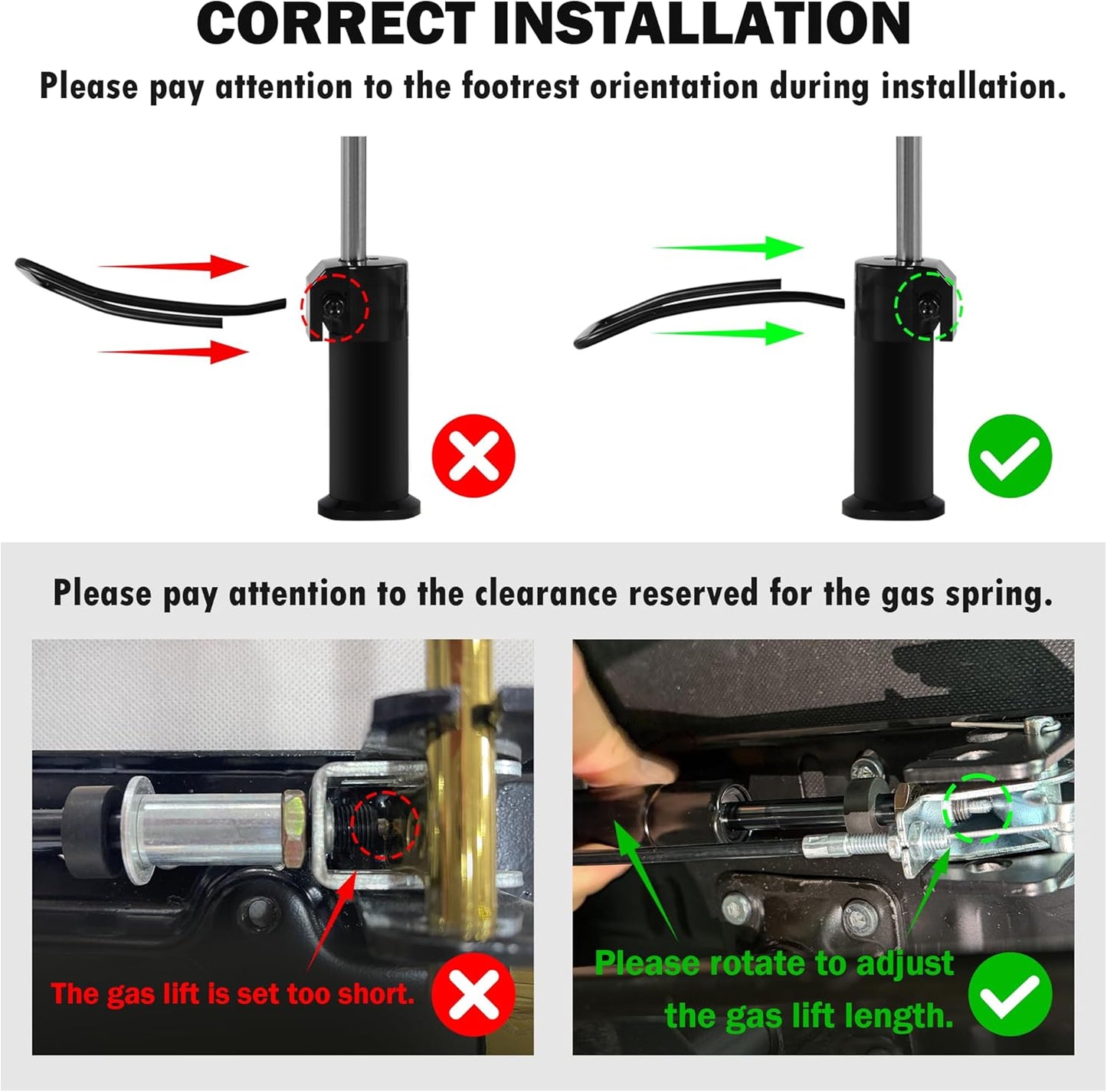 CORRECT INSTALLATION

Please pay attention to the footrest orientation during installation.

Please pay attention to the clearance reserved for the gas spring.

The gas lift is set too short.

Please rotate to adjust the gas lift length.