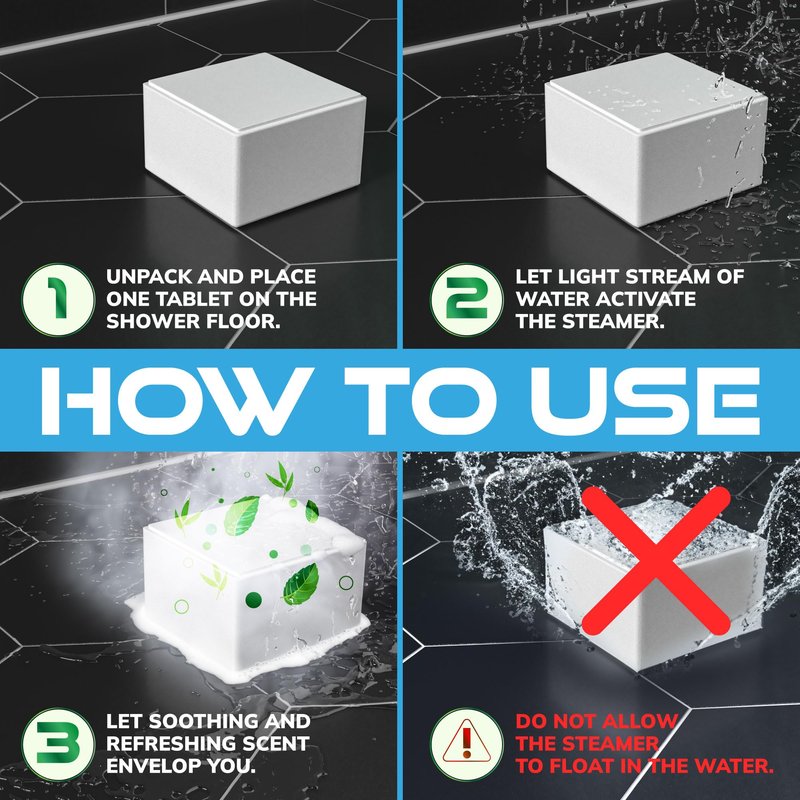 1 UNPACK AND PLACE ONE TABLET ON THE SHOWER FLOOR.

2 LET LIGHT STREAM OF WATER ACTIVATE THE STEAMER.

HOW TO USE

3 LET SOOTHING AND REFRESHING SCENT ENVELOP YOU.

! DO NOT ALLOW THE STEAMER TO FLOAT IN THE WATER.