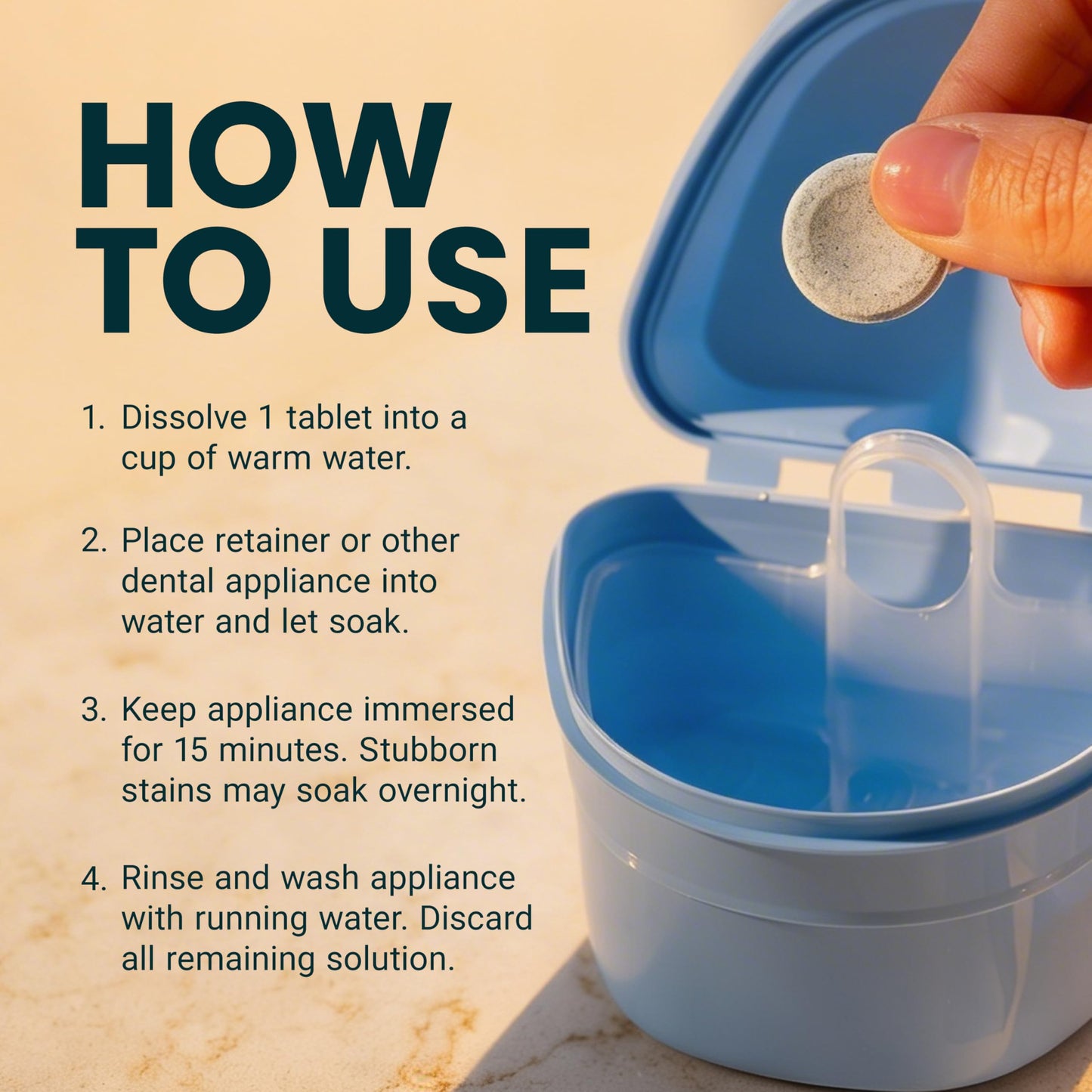 HOW TO USE

1. Dissolve 1 tablet into a cup of warm water.

2. Place retainer or other dental appliance into water and let soak.

3. Keep appliance immersed for 15 minutes. Stubborn stains may soak overnight.

4. Rinse and wash appliance with running water. Discard all remaining solution.