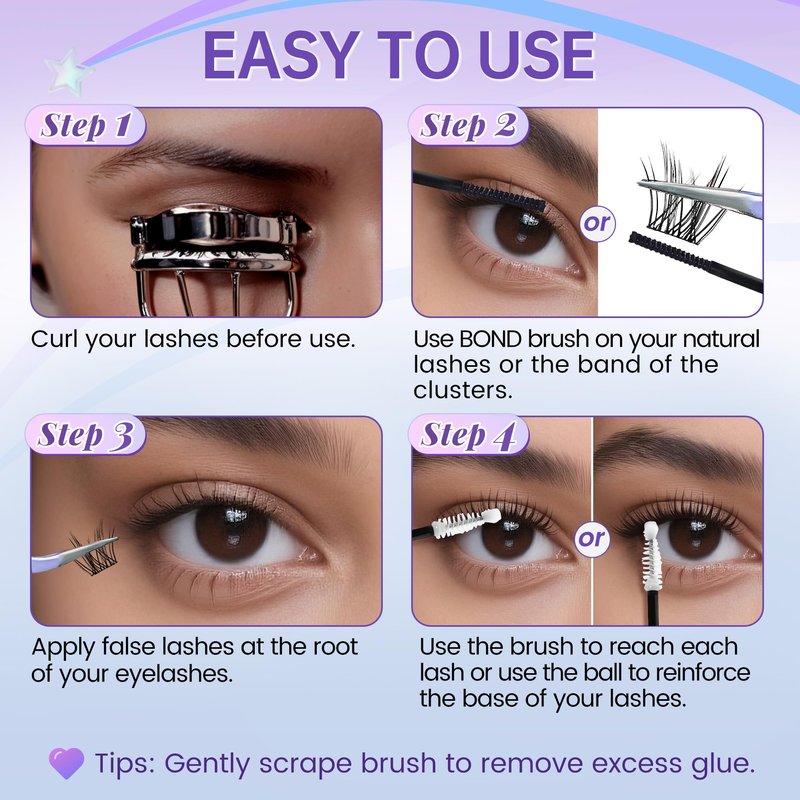 EASY TO USE

Step 1

Curl your lashes before use.

Step 2

or

Use BOND brush on your natural lashes or the band of the clusters.

Step 3

Apply false lashes at the root of your eyelashes.

Step 4

or

Use the brush to reach each lash or use the ball to reinforce the base of your lashes.

Tips: Gently scrape brush to remove excess glue.