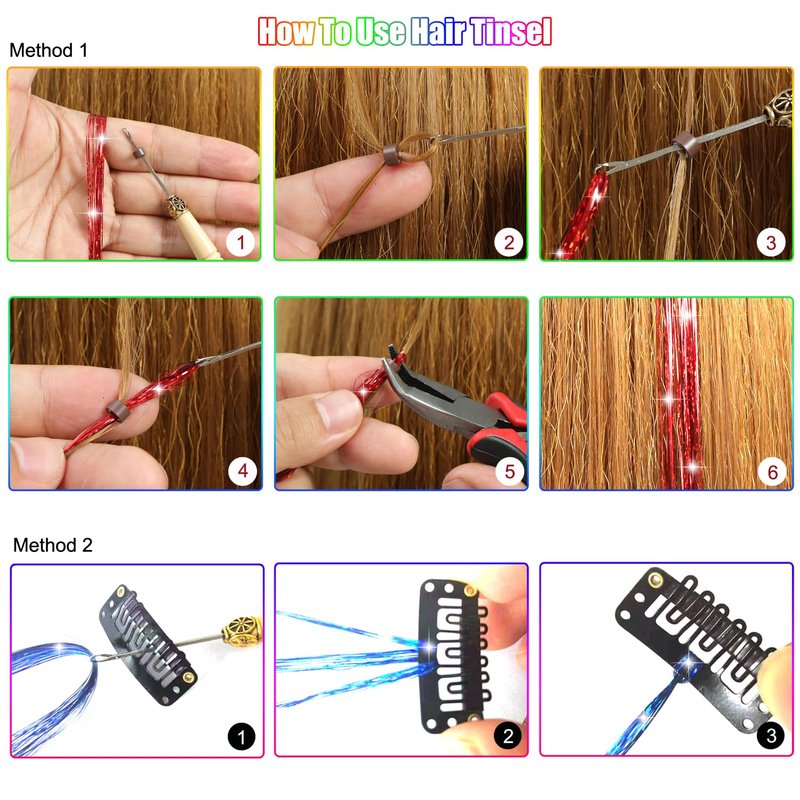 How To Use Hair Tinsel

Method 1

1

2

3

4

5

6

Method 2

1

2

3