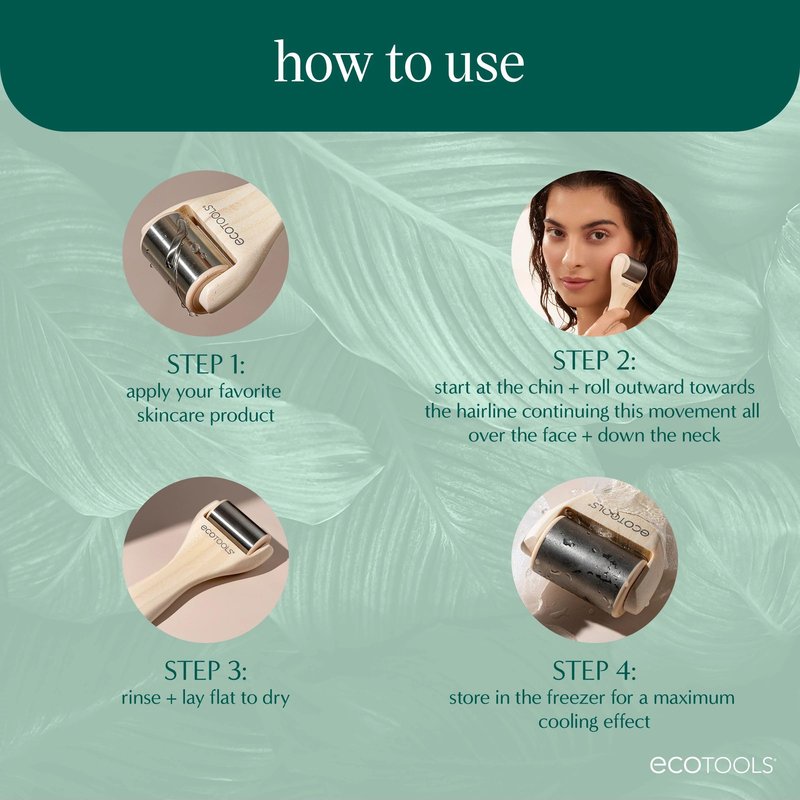 how to use

ecotools

STEP 1:
apply your favorite skincare product

STEP 2:
start at the chin + roll outward towards the hairline continuing this movement all over the face + down the neck

ecotools

STEP 3:
rinse + lay flat to dry

ecotools

STEP 4:
store in the freezer for a maximum cooling effect

ecotools