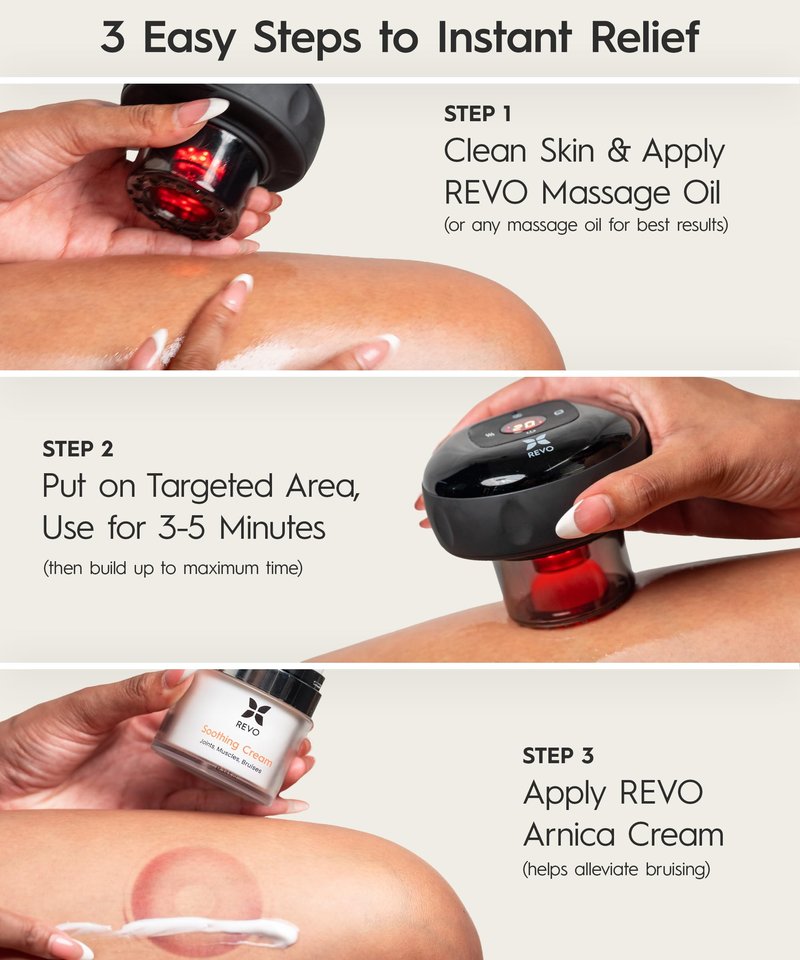 3 Easy Steps to Instant Relief

STEP 1
Clean Skin & Apply REVO Massage Oil
(or any massage oil for best results)

STEP 2
Put on Targeted Area, Use for 3-5 Minutes
(then build up to maximum time)

REVO

REVO
Soothing Cream
Joints, Muscles, Bruises

STEP 3
Apply REVO Arnica Cream
(helps alleviate bruising)