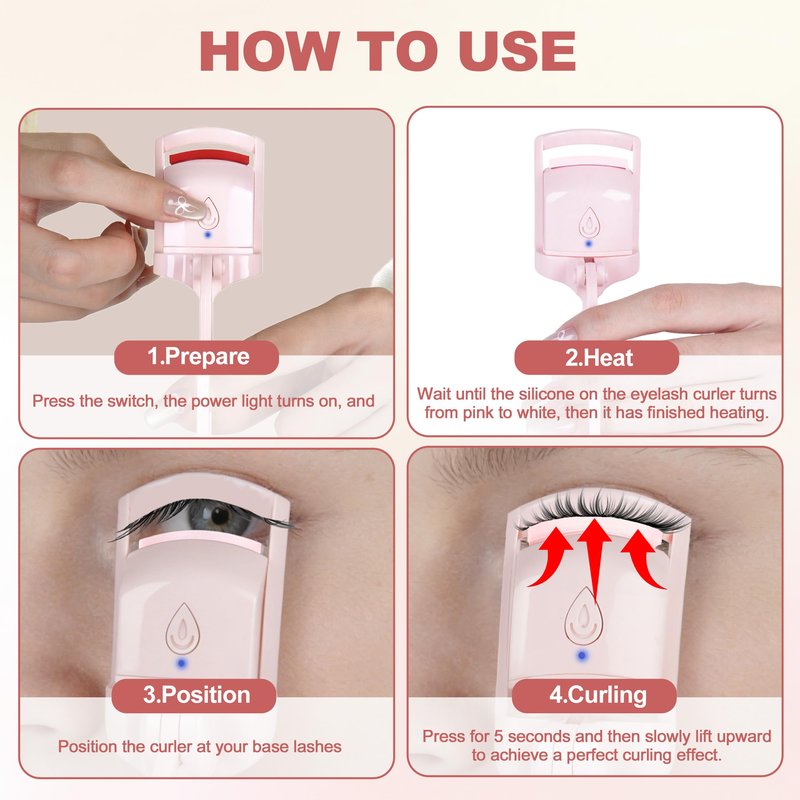 HOW TO USE

1.Prepare

Press the switch, the power light turns on, and

2.Heat

Wait until the silicone on the eyelash curler turns from pink to white, then it has finished heating.

3.Position

Position the curler at your base lashes

4.Curling

Press for 5 seconds and then slowly lift upward to achieve a perfect curling effect.