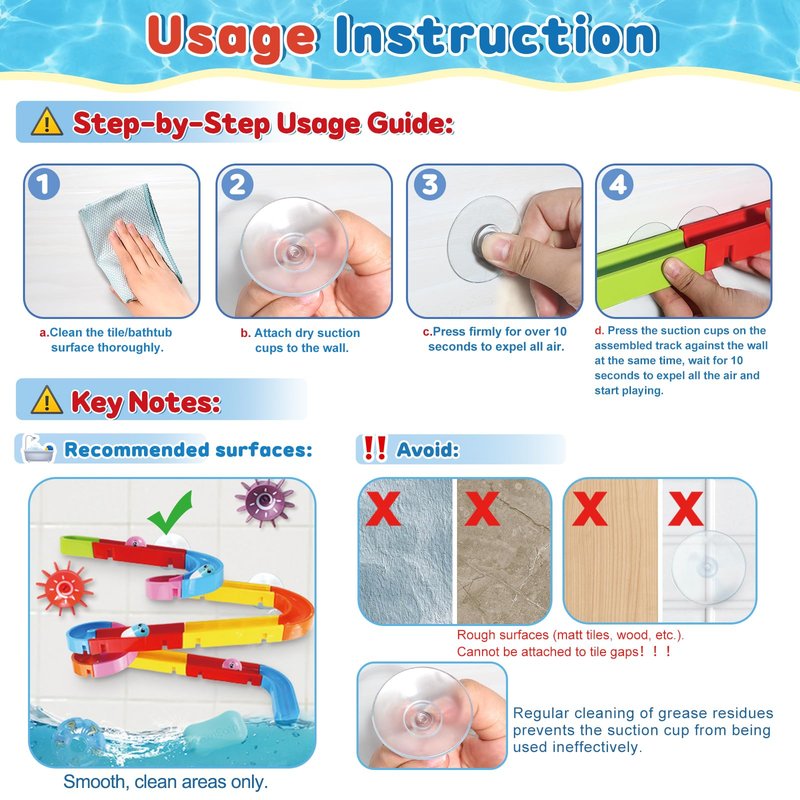 Usage Instruction

Step-by-Step Usage Guide:

1

a.Clean the tile/bathtub surface thoroughly.

2

b. Attach dry suction cups to the wall.

3

c.Press firmly for over 10 seconds to expel all air.

4

d. Press the suction cups on the assembled track against the wall at the same time, wait for 10 seconds to expel all the air and start playing.

Key Notes:

Recommended surfaces:

Smooth, clean areas only.

!! Avoid:

X X X X

Rough surfaces (matt tiles, wood, etc.). Cannot be attached to tile gaps！！！

Regular cleaning of grease residues prevents the suction cup from being used ineffectively.