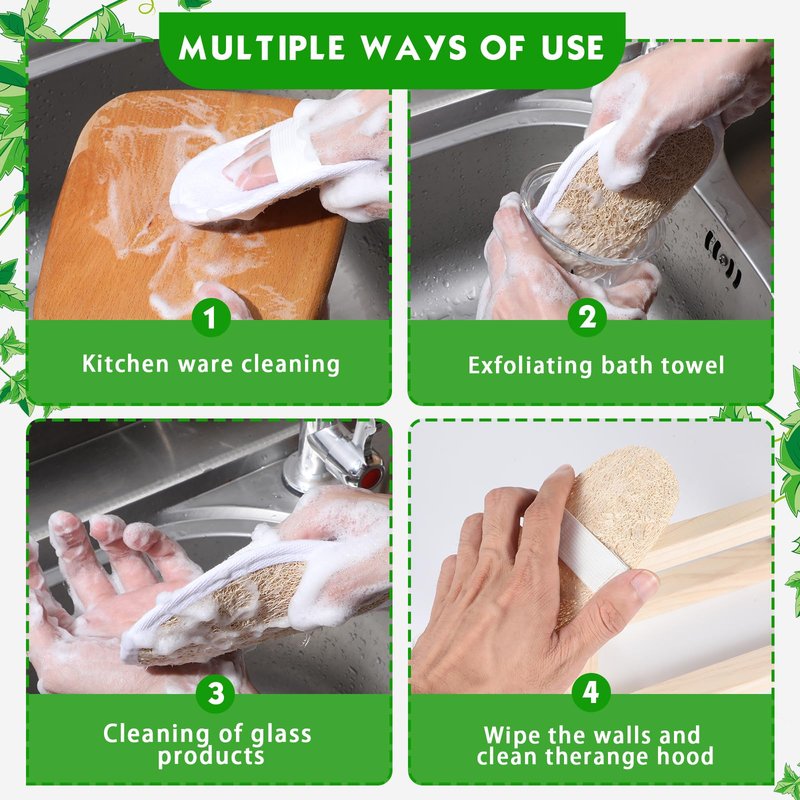 MULTIPLE WAYS OF USE

1

Kitchen ware cleaning

2

Exfoliating bath towel

3

Cleaning of glass products

4

Wipe the walls and clean therange hood