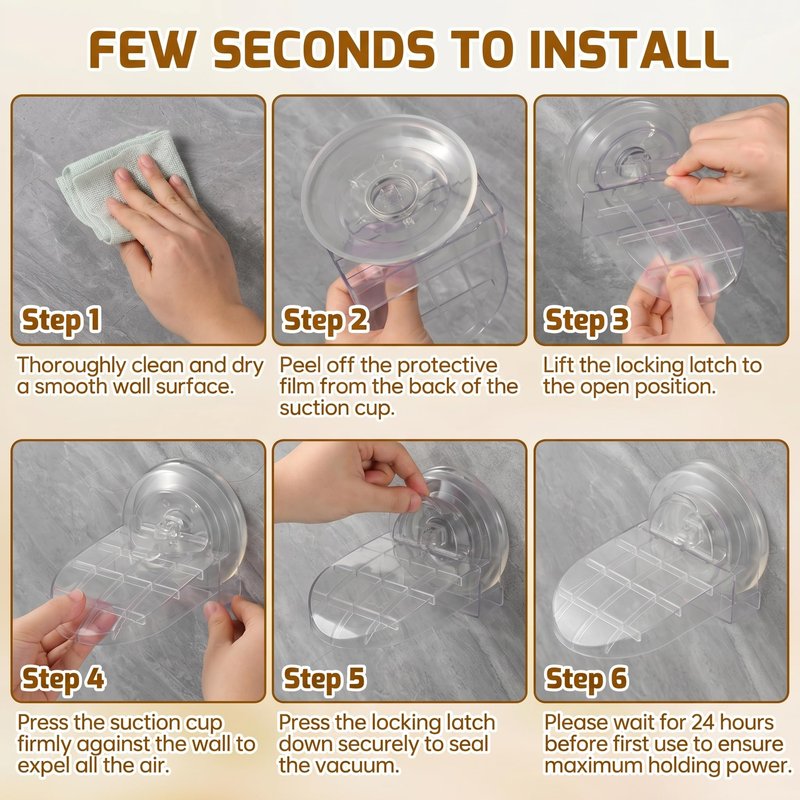 FEW SECONDS TO INSTALL

Step 1

Thoroughly clean and dry a smooth wall surface.

Step 2

Peel off the protective film from the back of the suction cup.

Step 3

Lift the locking latch to the open position.

Step 4

Press the suction cup firmly against the wall to expel all the air.

Step 5

Press the locking latch down securely to seal the vacuum.

Step 6

Please wait for 24 hours before first use to ensure maximum holding power.