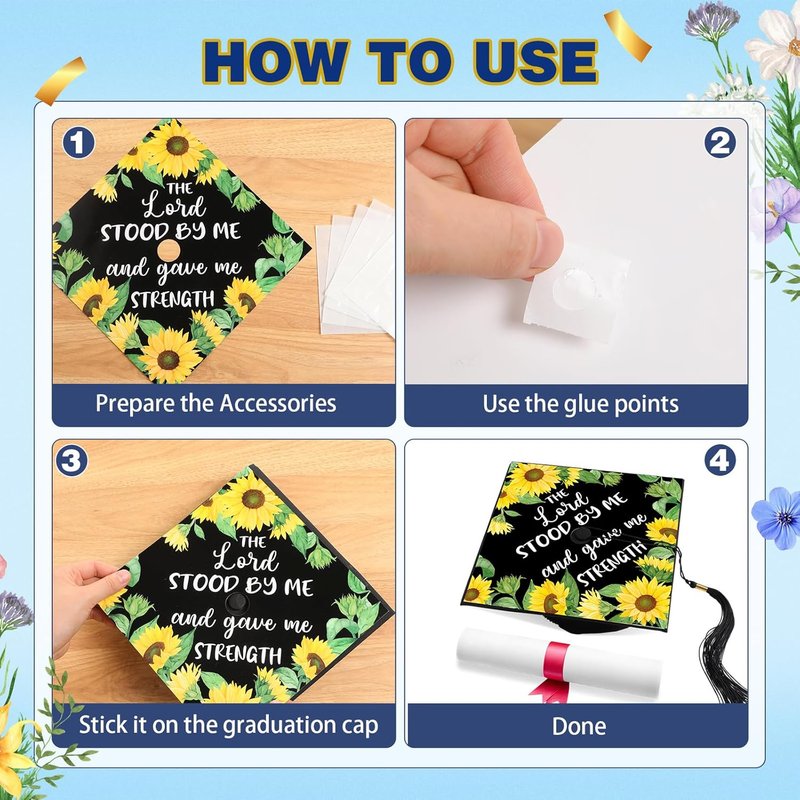 HOW TO USE

1

THE Lord STOOD BY ME and gave me STRENGTH

Prepare the Accessories

2

Use the glue points

3

THE Lord STOOD BY ME and gave me STRENGTH

Stick it on the graduation cap

4

THE Lord STOOD BY ME and gave me STRENGTH

Done