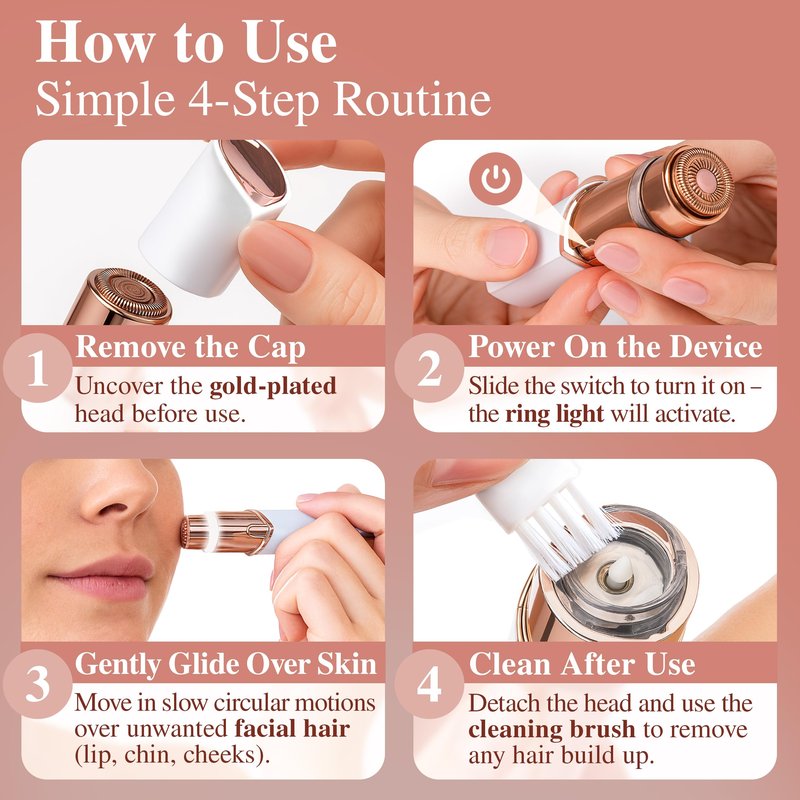 How to Use
Simple 4-Step Routine

1
Remove the Cap
Uncover the gold-plated head before use.

2
Power On the Device
Slide the switch to turn it on – the ring light will activate.

3
Gently Glide Over Skin
Move in slow circular motions over unwanted facial hair (lip, chin, cheeks).

4
Clean After Use
Detach the head and use the cleaning brush to remove any hair build up.