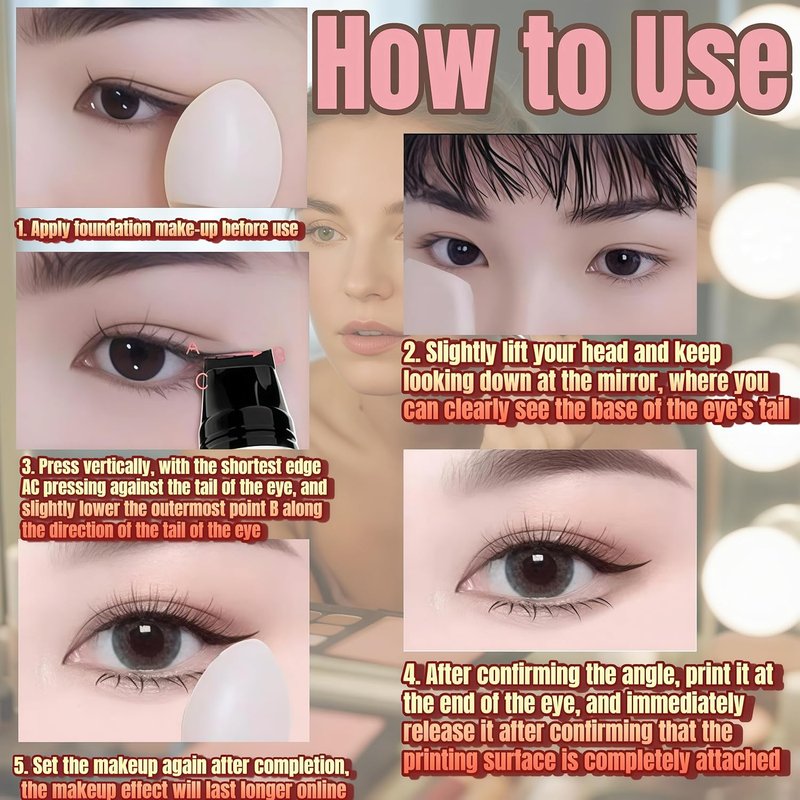 How to Use

1. Apply foundation make-up before use

2. Slightly lift your head and keep looking down at the mirror, where you can clearly see the base of the eye's tail

A
B
C

3. Press vertically, with the shortest edge AC pressing against the tail of the eye, and slightly lower the outermost point B along the direction of the tail of the eye

4. After confirming the angle, print it at the end of the eye, and immediately release it after confirming that the printing surface is completely attached

5. Set the makeup again after completion, the makeup effect will last longer online